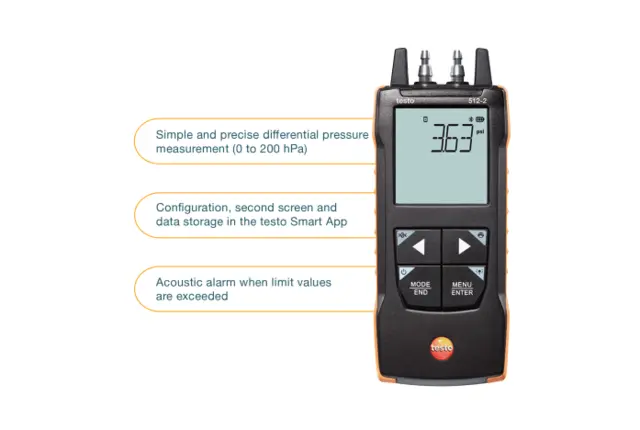 Simple and precise differential pressure measurement (0 to 200 hPa)

Configuration, second screen and data storage in the testo Smart App

Acoustic alarm when limit values are exceeded

testo
512-2
3.63
psi
MODE
END
MENU
ENTER
testo